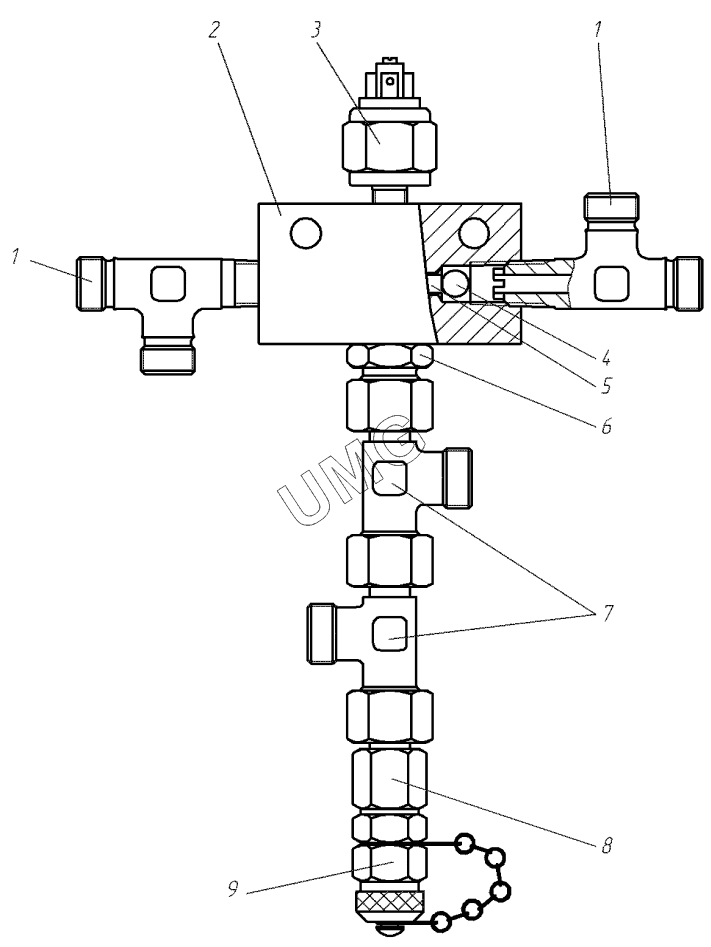 2
3
1
1
4
5
6
UMG
7
8
9